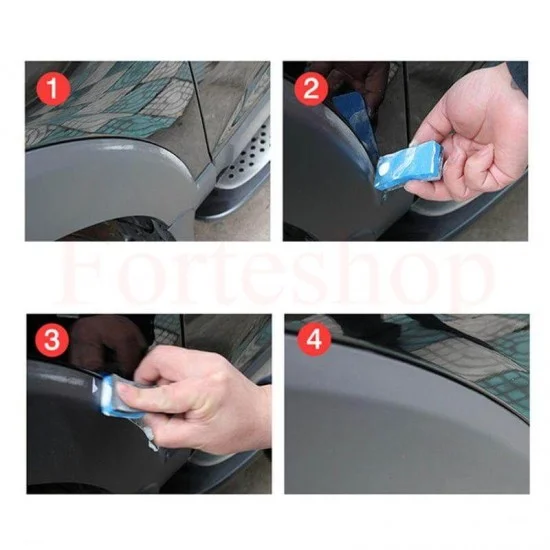 1
2
Forteshop
3
4