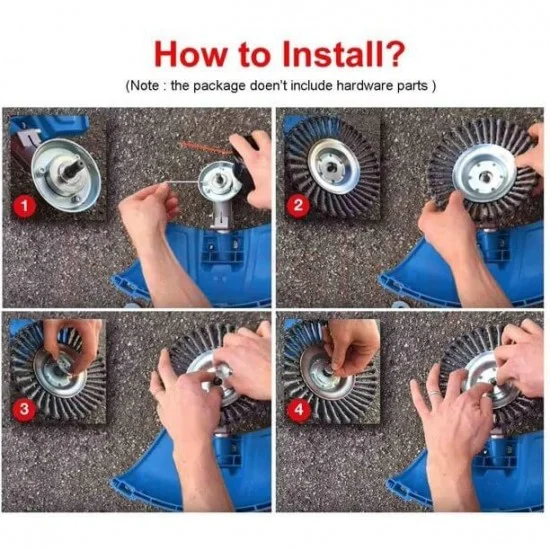 How to Install?

(Note : the package doen't include hardware parts )

1

2

3

4