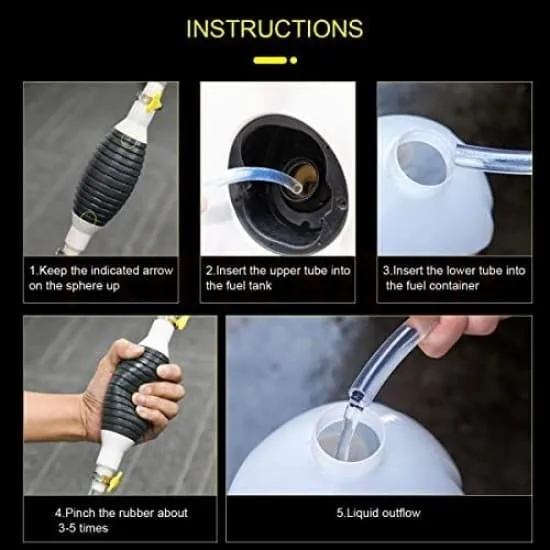 INSTRUCTIONS

1.Keep the indicated arrow on the sphere up

2.Insert the upper tube into the fuel tank

3.Insert the lower tube into the fuel container

4.Pinch the rubber about 3-5 times

5.Liquid outflow